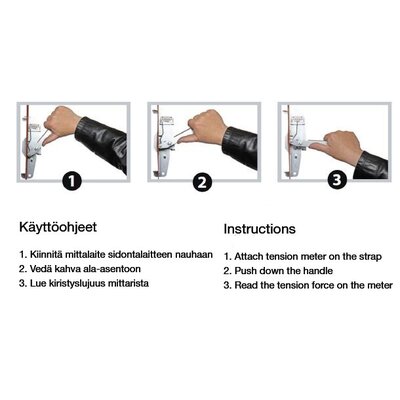 1

2

3

Käyttöohjeet

1. Kiinnitä mittalaite sidontalaitteen nauhaan
2. Vedä kahva ala-asentoon
3. Lue kiristyslujuus mittarista

Instructions

1. Attach tension meter on the strap
2. Push down the handle
3. Read the tension force on the meter